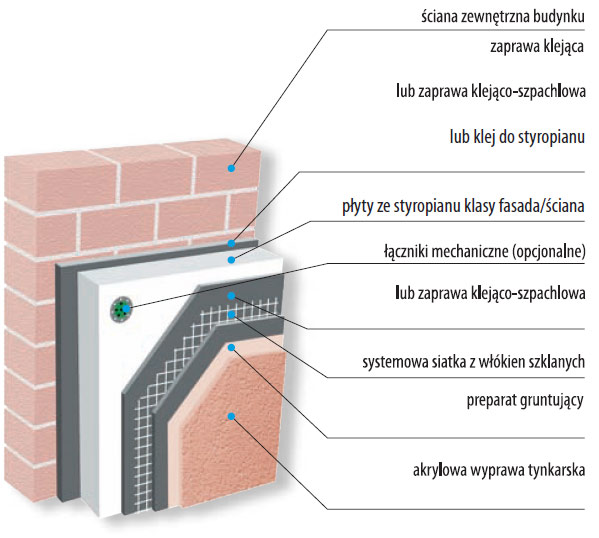 ściana zewnętrzna budynku

zaprawa klejąca

lub zaprawa klejąco-szpachlowa

lub klej do styropianu

płyty ze styropianu klasy fasada/ściana

łączniki mechaniczne (opcjonalne)

lub zaprawa klejąco-szpachlowa

systemowa siatka z włókien szklanych

preparat gruntujący

akrylowa wyprawa tynkarska