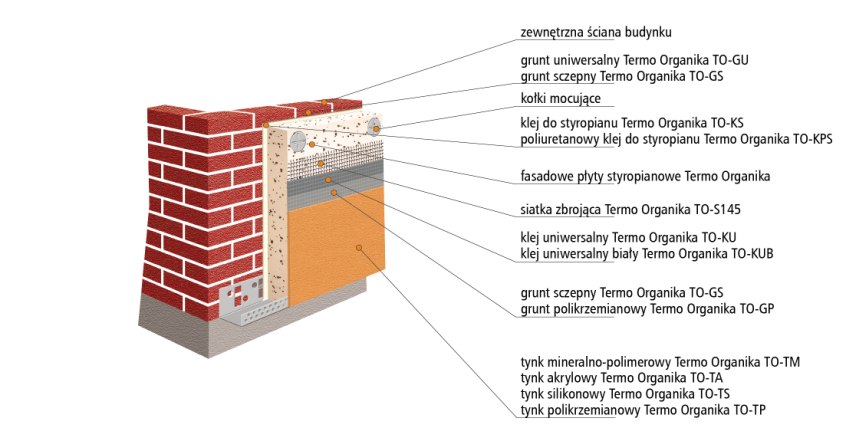 zewnętrzna ściana budynku

grunt uniwersalny Termo Organika TO-GU
grunt sczepny Termo Organika TO-GS

kołki mocujące

klej do styropianu Termo Organika TO-KS
poliuretanowy klej do styropianu Termo Organika TO-KPS

fasadowe płyty styropianowe Termo Organika

siatka zbrojąca Termo Organika TO-S145

klej uniwersalny Termo Organika TO-KU
klej uniwersalny biały Termo Organika TO-KUB

grunt sczepny Termo Organika TO-GS
grunt polikrzemianowy Termo Organika TO-GP

tynk mineralno-polimerowy Termo Organika TO-TM
tynk akrylowy Termo Organika TO-TA
tynk silikonowy Termo Organika TO-TS
tynk polikrzemianowy Termo Organika TO-TP